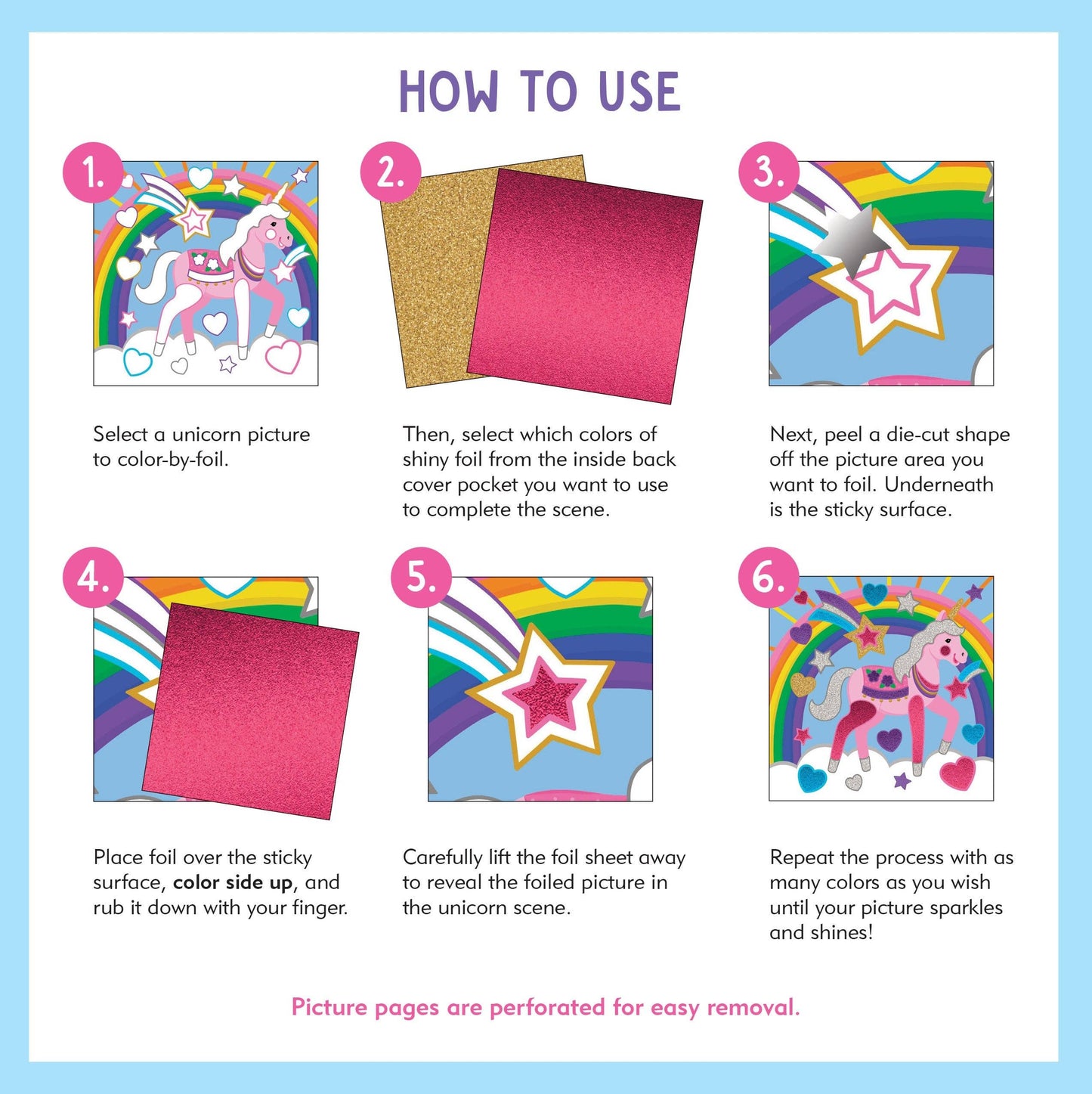 HOW TO USE

1.

Select a unicorn picture to color-by-foil.

2.

Then, select which colors of shiny foil from the inside back cover pocket you want to use to complete the scene.

3.

Next, peel a die-cut shape off the picture area you want to foil. Underneath is the sticky surface.

4.

Place foil over the sticky surface, color side up, and rub it down with your finger.

5.

Carefully lift the foil sheet away to reveal the foiled picture in the unicorn scene.

6.

Repeat the process with as many colors as you wish until your picture sparkles and shines!

Picture pages are perforated for easy removal.